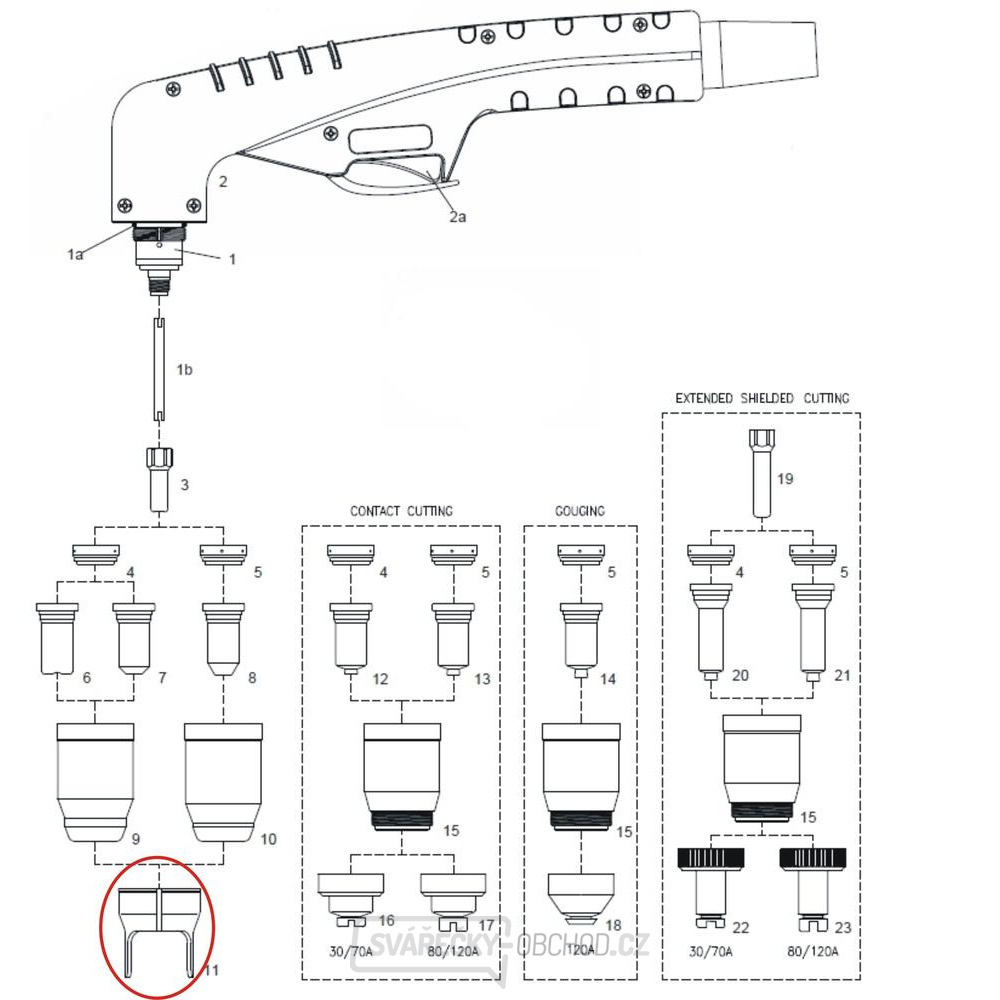 2
2a
1a
1
1b
3
4
5
6
7
8
9
10
11
CONTACT CUTTING
4
5
12
13
15
16
17
30/70A
80/120A
GOUGING
5
14
15
18
120A
EXTENDED SHIELDED CUTTING
19
4
5
20
21
15
22
23
30/70A
80/120A
SVÁŘEČKY-OBCHOD.CZ